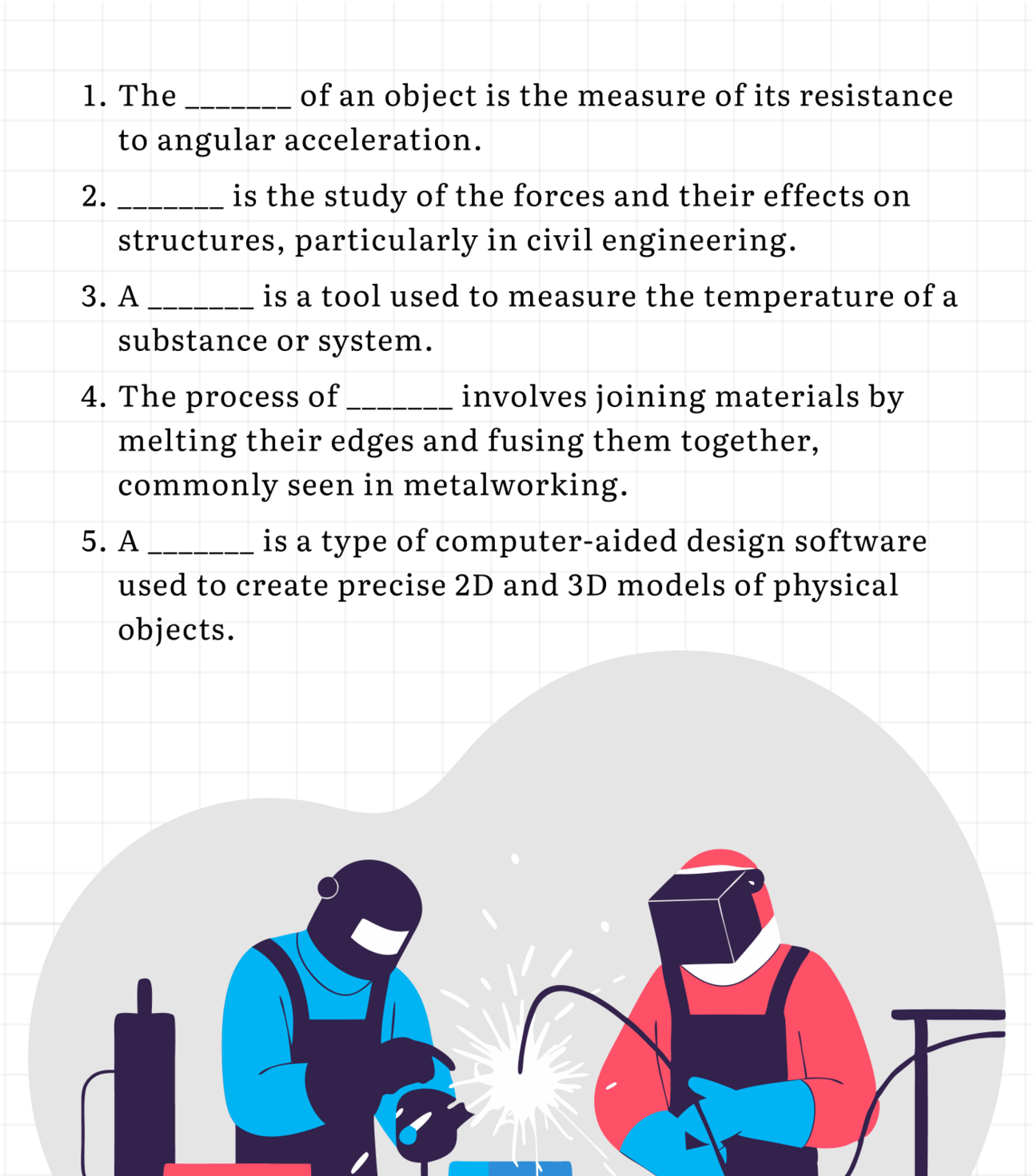 1. The _______ of an object is the measure of its resistance to angular acceleration.

2. _______ is the study of the forces and their effects on structures, particularly in civil engineering.

3. A _______ is a tool used to measure the temperature of a substance or system.

4. The process of _______ involves joining materials by melting their edges and fusing them together, commonly seen in metalworking.

5. A _______ is a type of computer-aided design software used to create precise 2D and 3D models of physical objects.